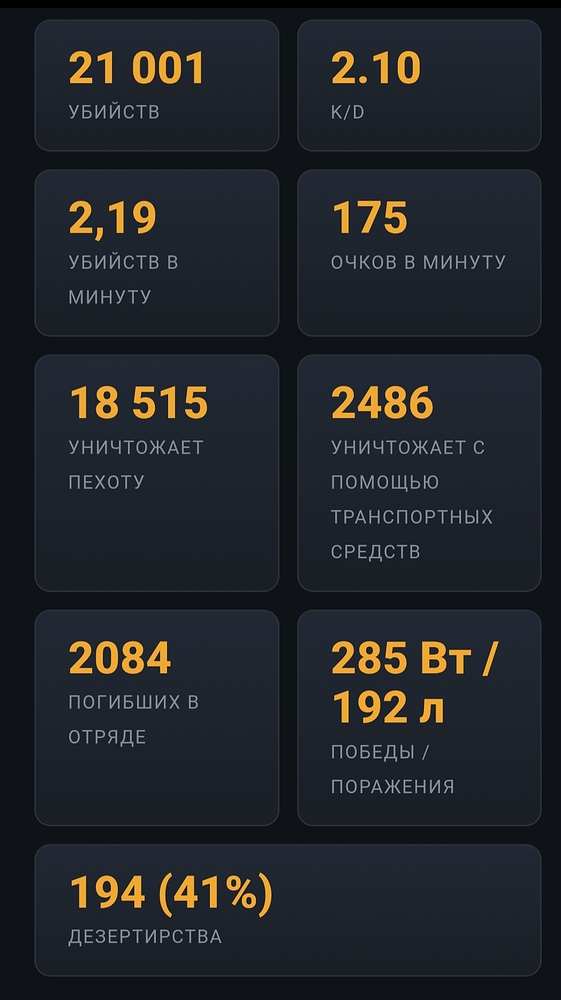 21 001
УБИЙСТВ

2.10
K/D

2,19
УБИЙСТВ В МИНУТУ

175
ОЧКОВ В МИНУТУ

18 515
УНИЧТОЖАЕТ ПЕХОТУ

2486
УНИЧТОЖАЕТ С ПОМОЩЬЮ ТРАНСПОРТНЫХ СРЕДСТВ

2084
ПОГИБШИХ В ОТРЯДЕ

285 Вт / 192 л
ПОБЕДЫ / ПОРАЖЕНИЯ

194 (41%)
ДЕЗЕРТИРСТВА