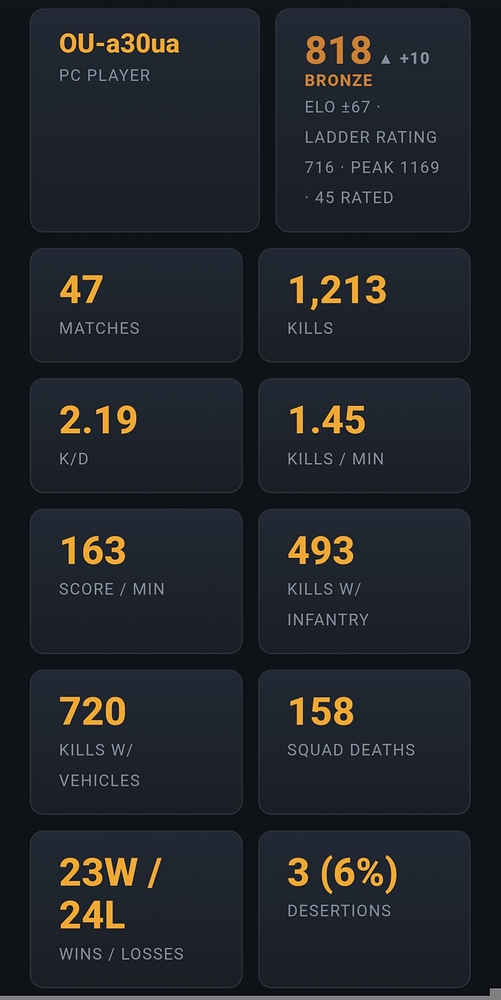 OU-a30ua
PC PLAYER

818 ▲ +10
BRONZE
ELO ±67 · LADDER RATING 716 · PEAK 1169 · 45 RATED

47
MATCHES

1,213
KILLS

2.19
K/D

1.45
KILLS / MIN

163
SCORE / MIN

493
KILLS W/ INFANTRY

720
KILLS W/ VEHICLES

158
SQUAD DEATHS

23W / 24L
WINS / LOSSES

3 (6%)
DESERTIONS