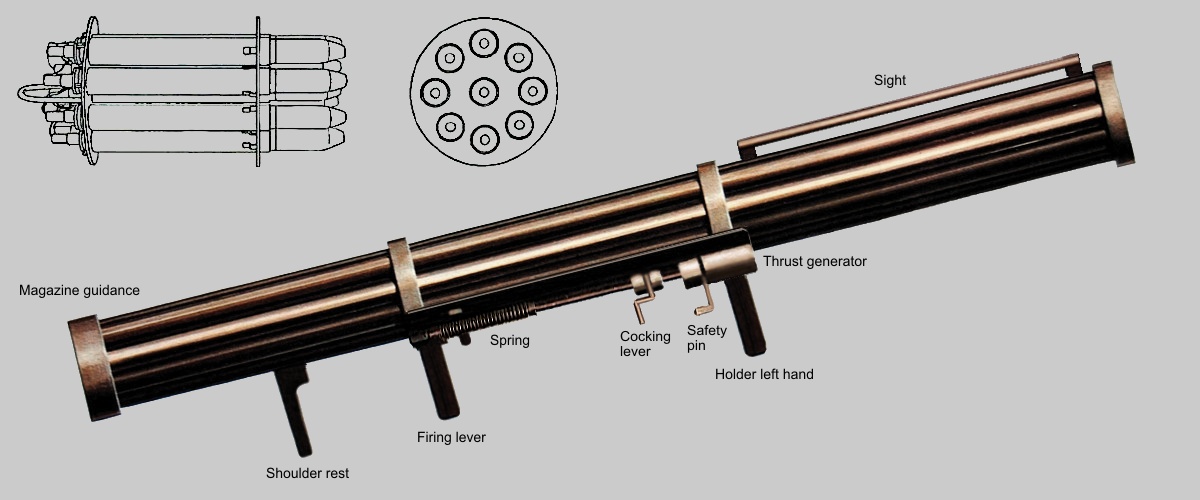 Sight

Thrust generator

Magazine guidance

Spring

Cocking lever

Safety pin

Holder left hand

Firing lever

Shoulder rest