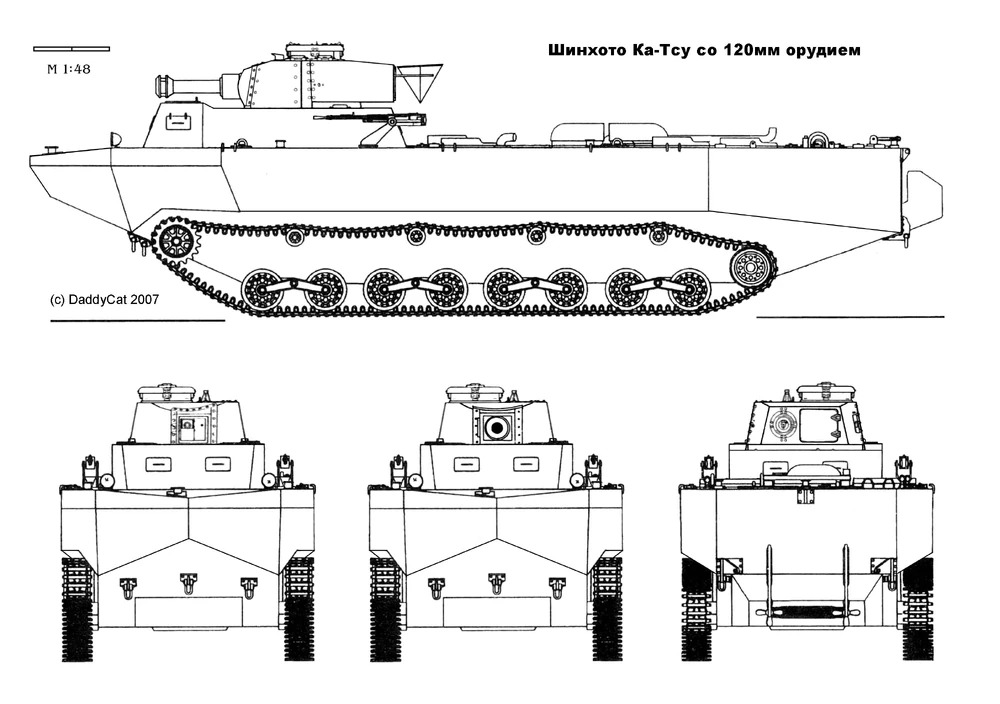 M 1:48

Шинхото Ка-Тсу со 120мм орудием

(c) DaddyCat 2007