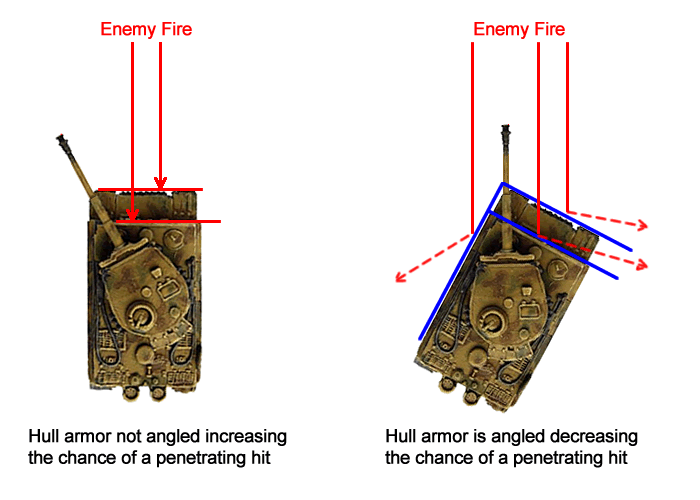 Enemy Fire

Hull armor not angled increasing the chance of a penetrating hit

Enemy Fire

Hull armor is angled decreasing the chance of a penetrating hit