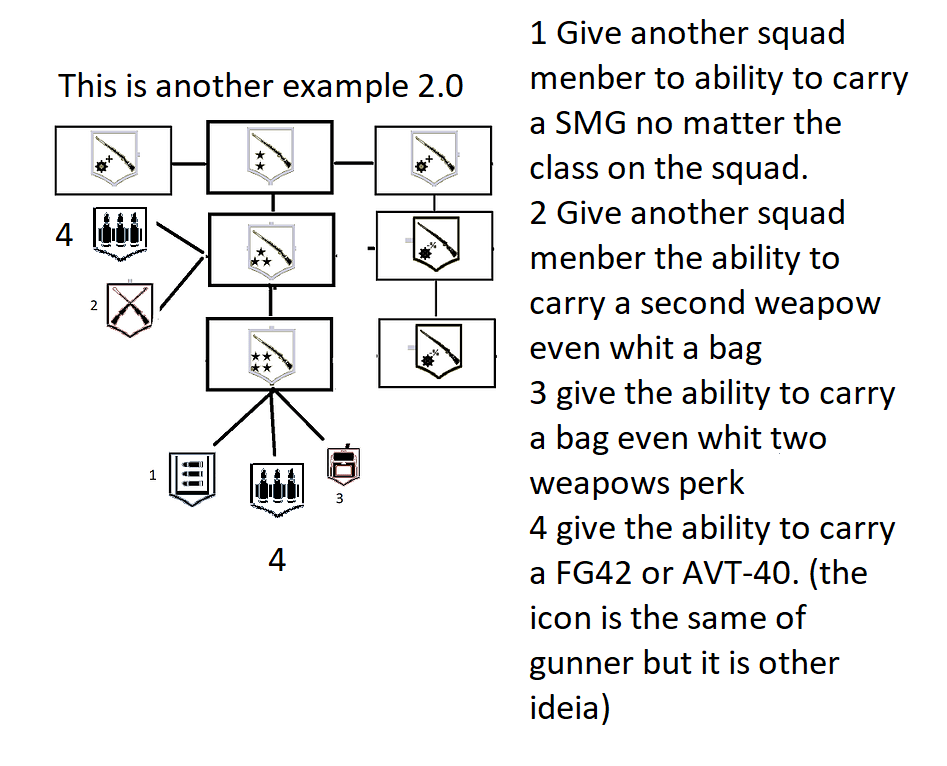 This is another example 2.0

4

2

1

3

4

1 Give another squad menber to ability to carry a SMG no matter the class on the squad.
2 Give another squad menber the ability to carry a second weapow even whit a bag
3 give the ability to carry a bag even whit two weapows perk
4 give the ability to carry a FG42 or AVT-40. (the icon is the same of gunner but it is other ideia)