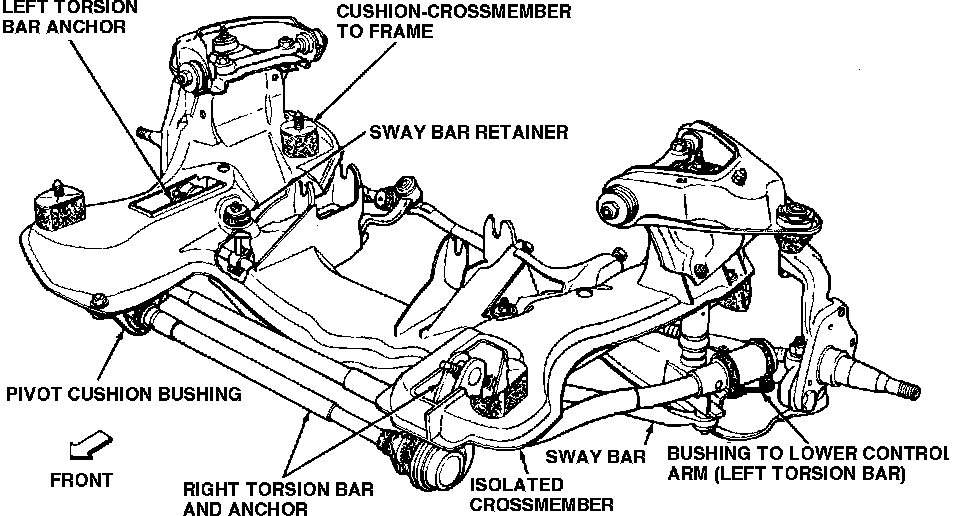 LEFT TORSION BAR ANCHOR

CUSHION-CROSSMEMBER TO FRAME

SWAY BAR RETAINER

PIVOT CUSHION BUSHING

FRONT

RIGHT TORSION BAR AND ANCHOR

ISOLATED CROSSMEMBER

SWAY BAR

BUSHING TO LOWER CONTROL ARM (LEFT TORSION BAR)