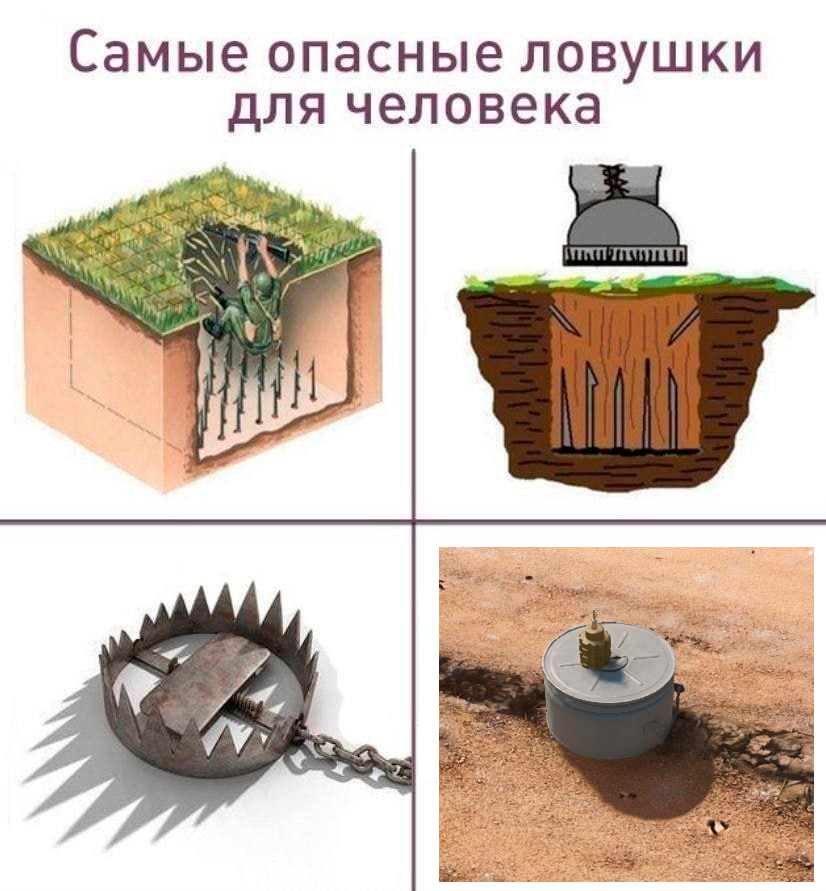 Самые опасные ловушки для человека