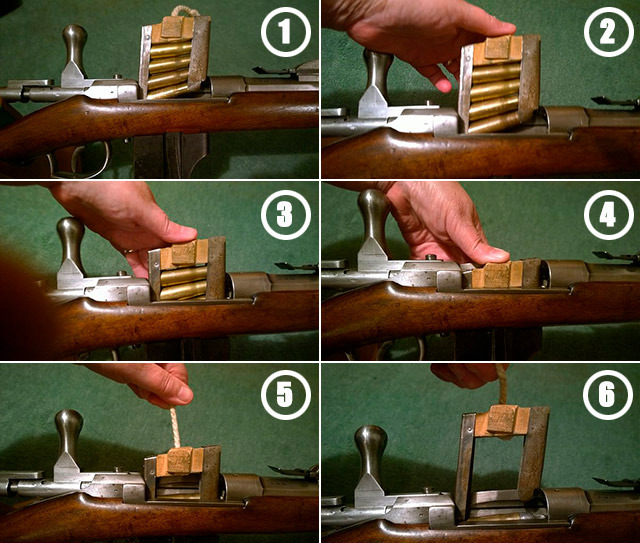 1

2

3

4

5

6